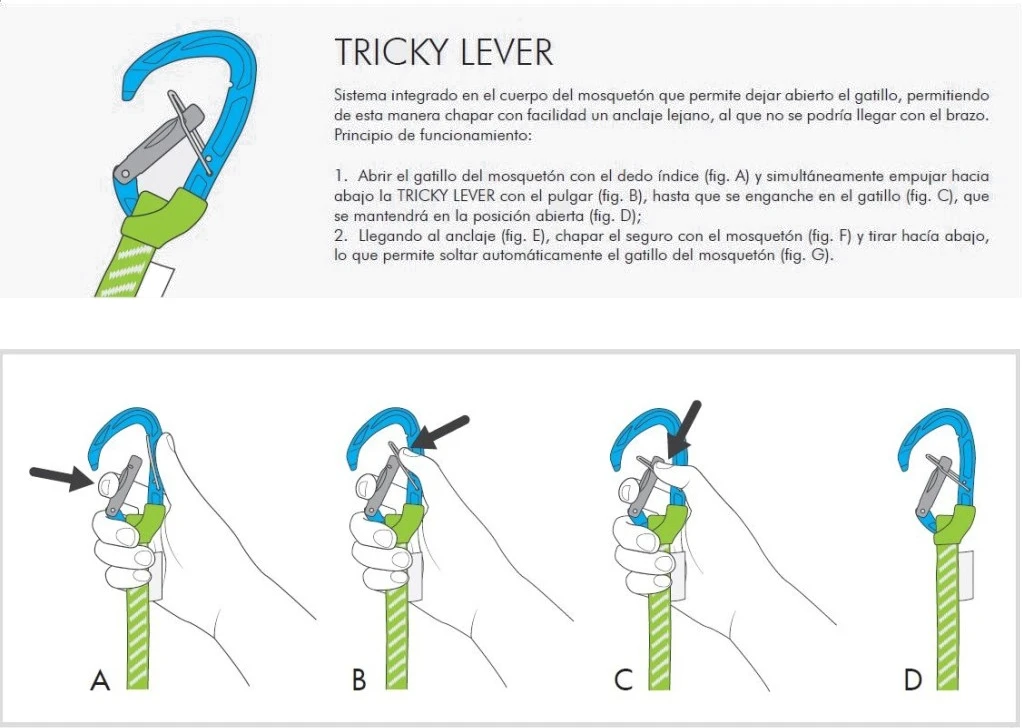 TRICKY LEVER

Sistema integrado en el cuerpo del mosquetón que permite dejar abierto el gatillo, permitiendo de esta manera chapar con facilidad un anclaje lejano, al que no se podría llegar con el brazo. Principio de funcionamiento:

1. Abrir el gatillo del mosquetón con el dedo índice (fig. A) y simultáneamente empujar hacia abajo la TRICKY LEVER con el pulgar (fig. B), hasta que se enganche en el gatillo (fig. C), que se mantendrá en la posición abierta (fig. D);
2. Llegando al anclaje (fig. E), chapar el seguro con el mosquetón (fig. F) y tirar hacía abajo, lo que permite soltar automáticamente el gatillo del mosquetón (fig. G).

A

B

C

D